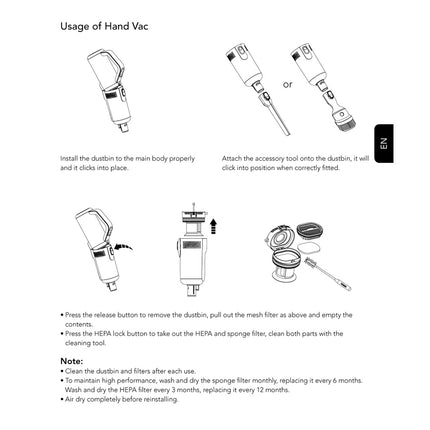 Usage of Hand Vac

or

EN

Install the dustbin to the main body properly and it clicks into place.

Attach the accessory tool onto the dustbin, it will click into position when correctly fitted.

• Press the release button to remove the dustbin, pull out the mesh filter as above and empty the contents.
• Press the HEPA lock button to take out the HEPA and sponge filter, clean both parts with the cleaning tool.

Note:
• Clean the dustbin and filters after each use.
• To maintain high performance, wash and dry the sponge filter monthly, replacing it every 6 months. Wash and dry the HEPA filter every 3 months, replacing it every 12 months.
• Air dry completely before reinstalling.